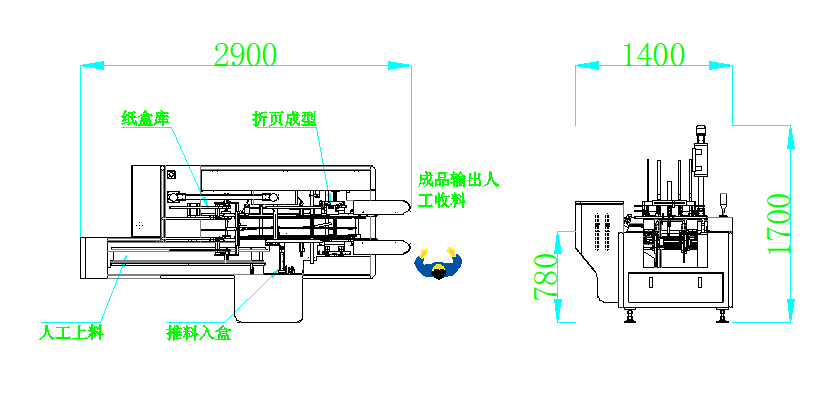 2900

纸盒库

折页成型

成品输出人工收料

人工上料

推料入盒

1400

1700

780